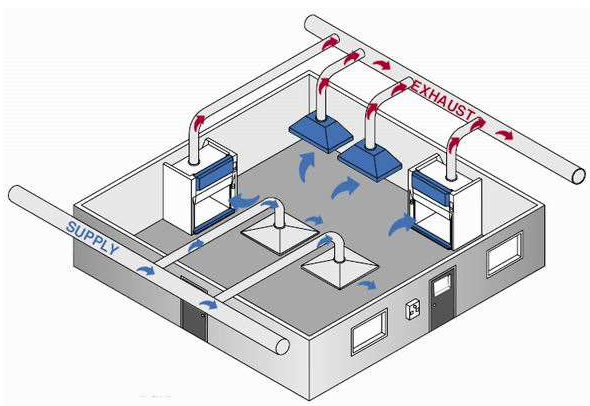 EXHAUST
SUPPLY